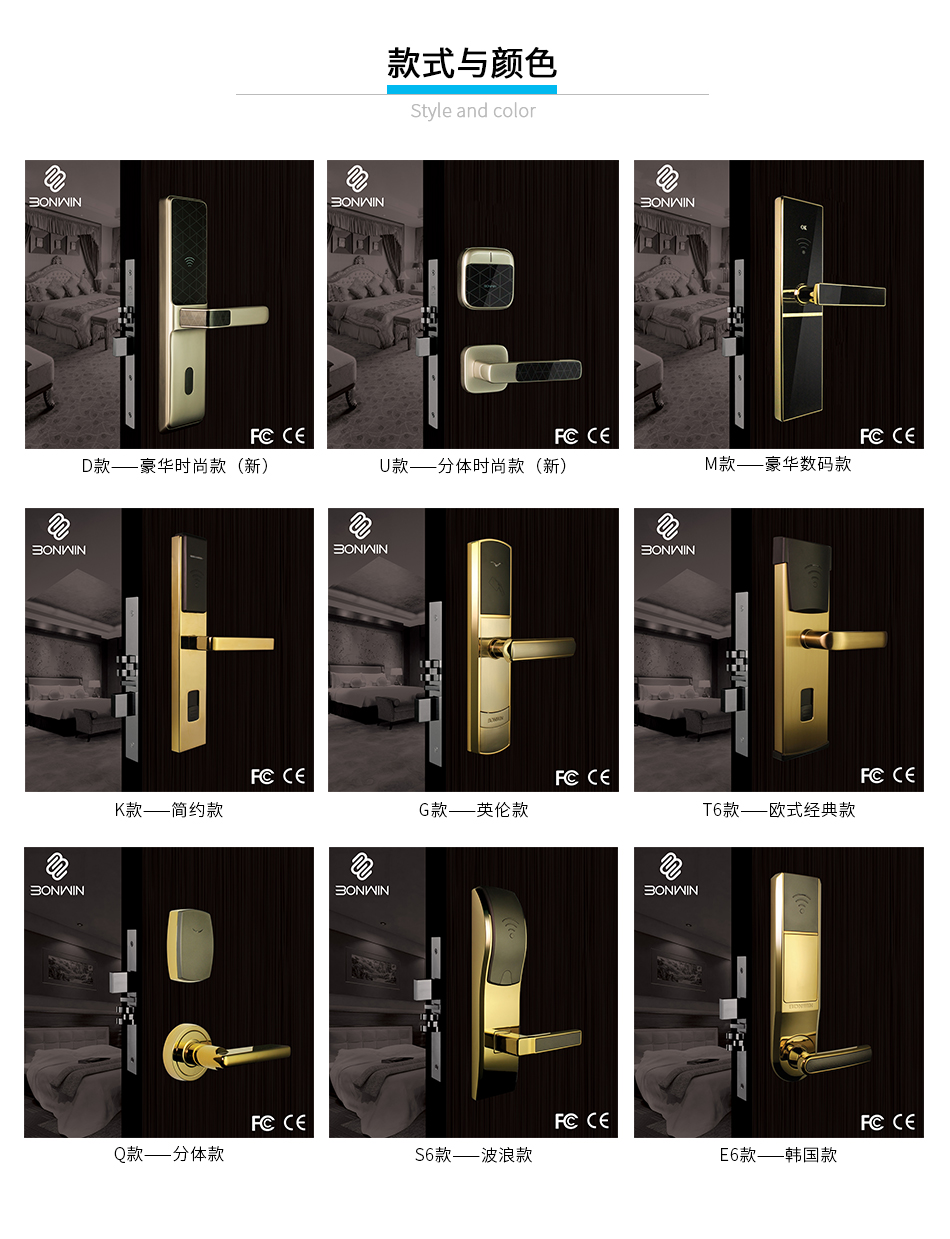 款式与颜色

Style and color

BONWIN

FC CE

D款——豪华时尚款（新）

BONWIN

FC CE

U款——分体时尚款（新）

BONWIN

OK

FC CE

M款——豪华数码款

BONWIN

FC CE

K款——简约款

BONWIN

FC CE

G款——英伦款

BONWIN

FC CE

T6款——欧式经典款

BONWIN

FC CE

Q款——分体款

BONWIN

FC CE

S6款——波浪款

BONWIN

FC CE

E6款——韩国款